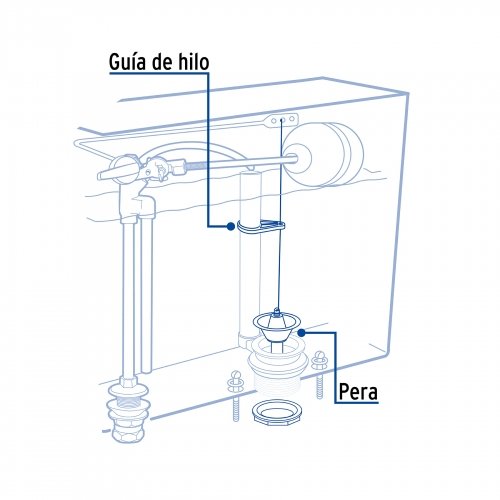 Guía de hilo

Pera